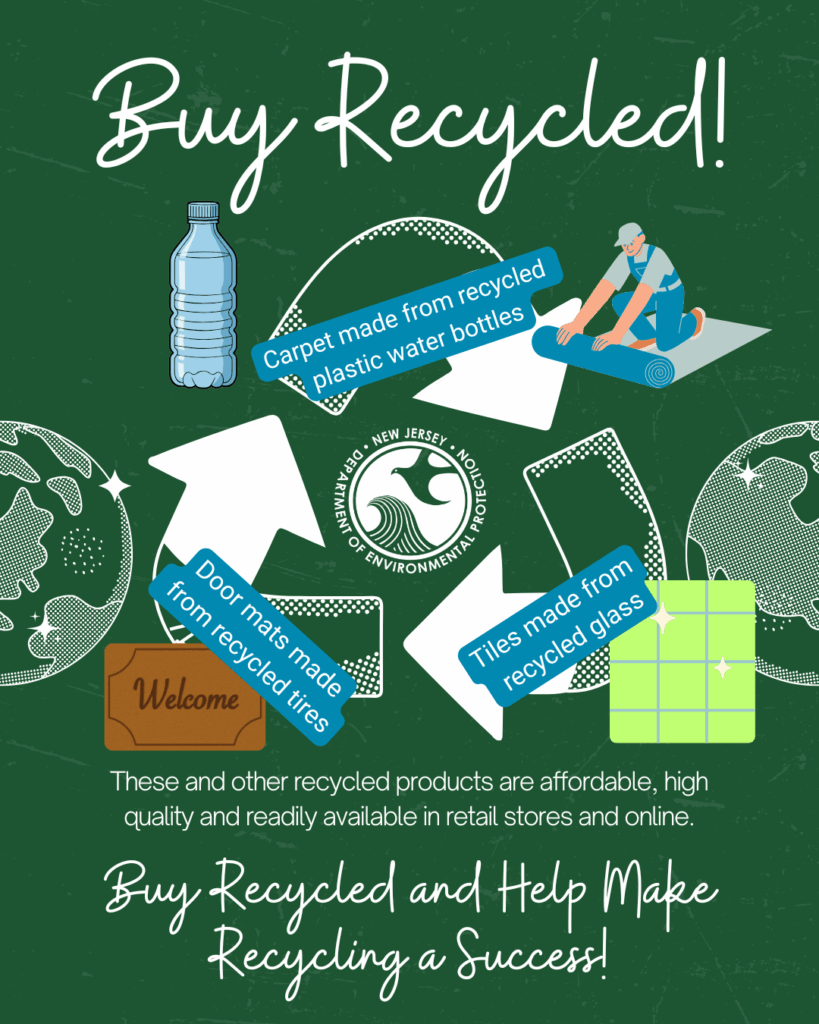 Buy Recycled!

Carpet made from recycled plastic water bottles

NEW JERSEY DEPARTMENT OF ENVIRONMENTAL PROTECTION

Door mats made from recycled tires

Welcome

Tiles made from recycled glass

These and other recycled products are affordable, high quality and readily available in retail stores and online.

Buy Recycled and Help Make Recycling a Success!